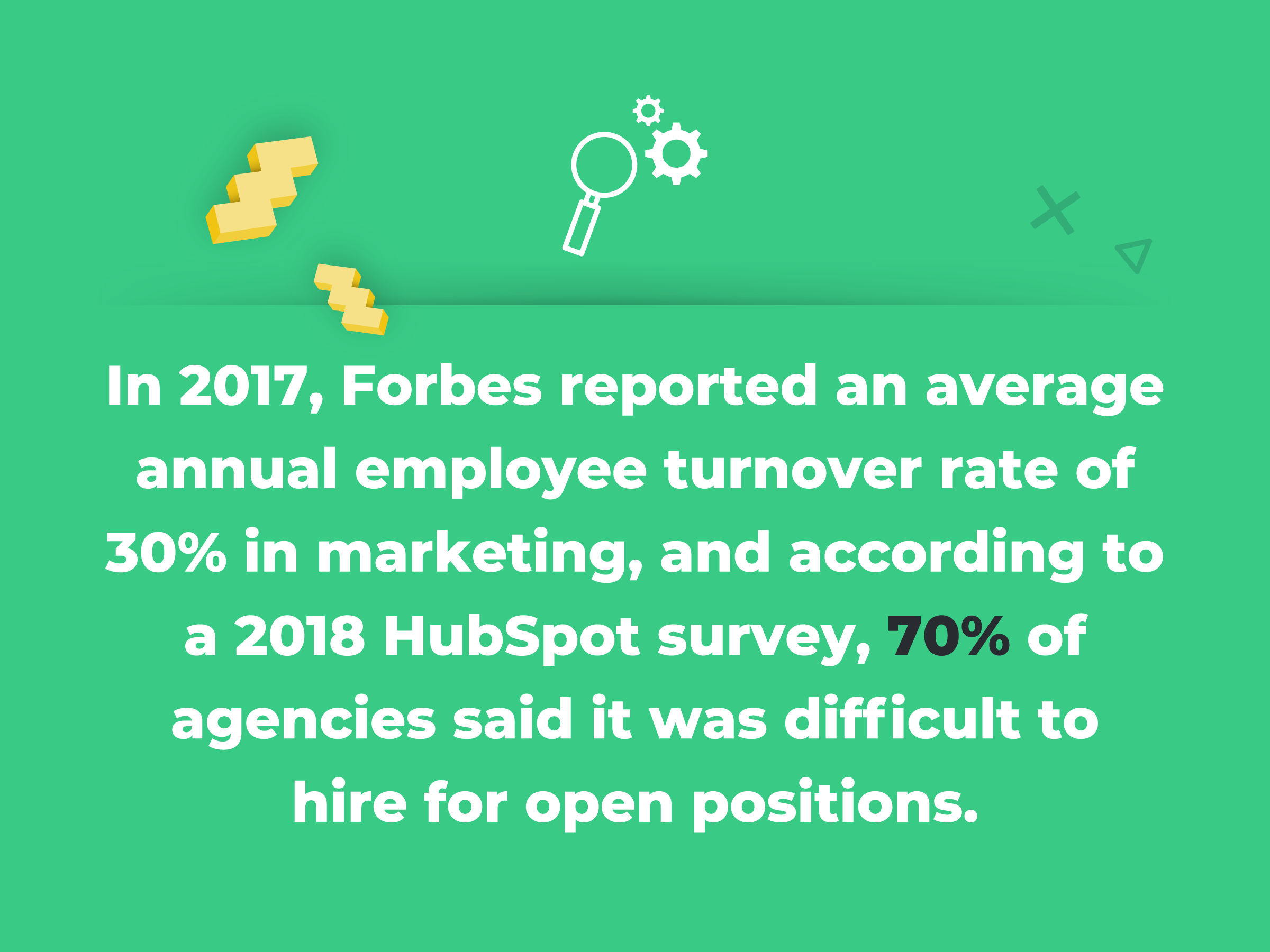 In 2017, Forbes reported an average annual employee turnover rate of 30% in marketing, and according to a 2018 HubSpot survey, 70% of agencies said it was difficult to hire for open positions.