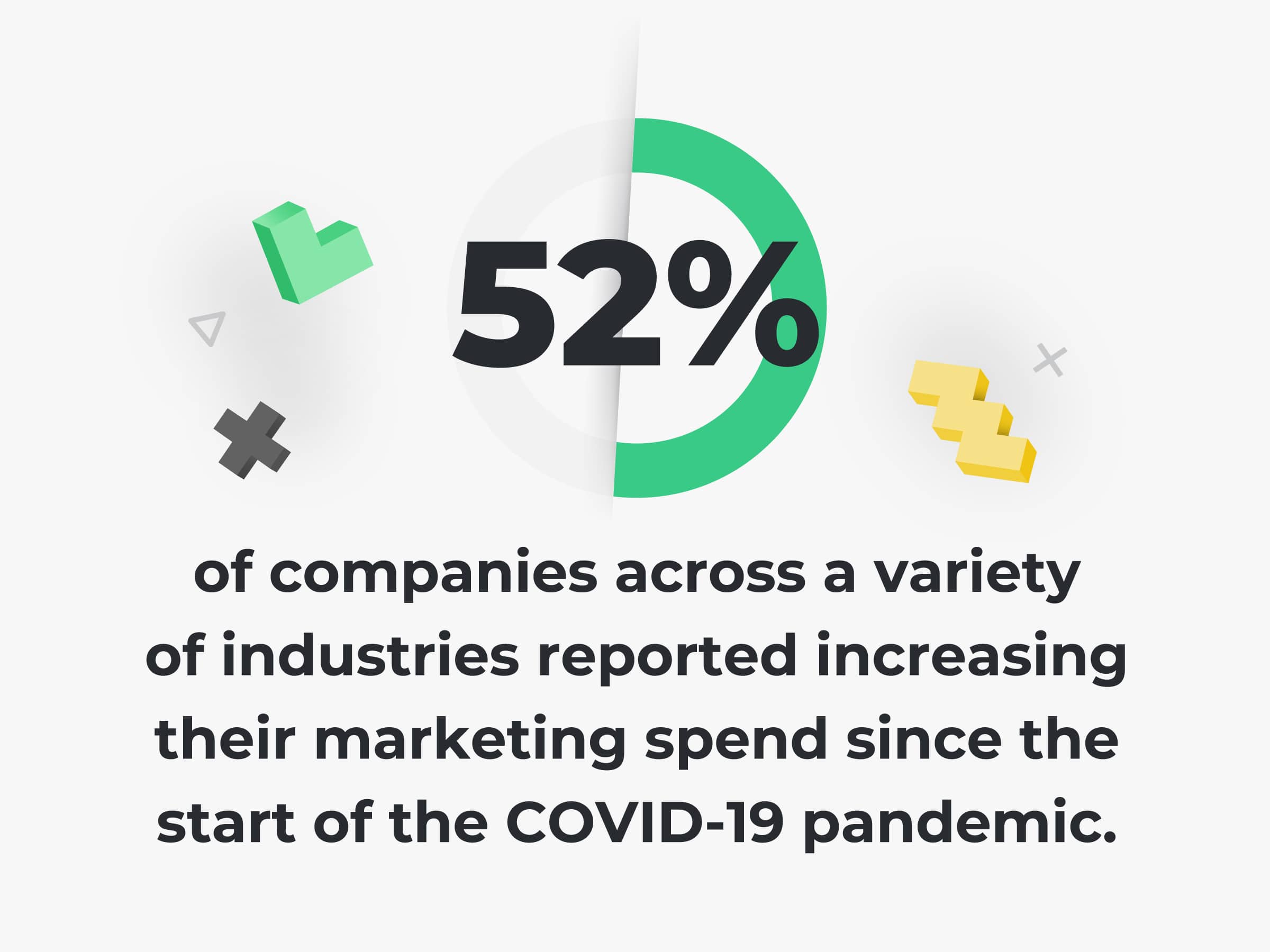 52%

of companies across a variety of industries reported increasing their marketing spend since the start of the COVID-19 pandemic.