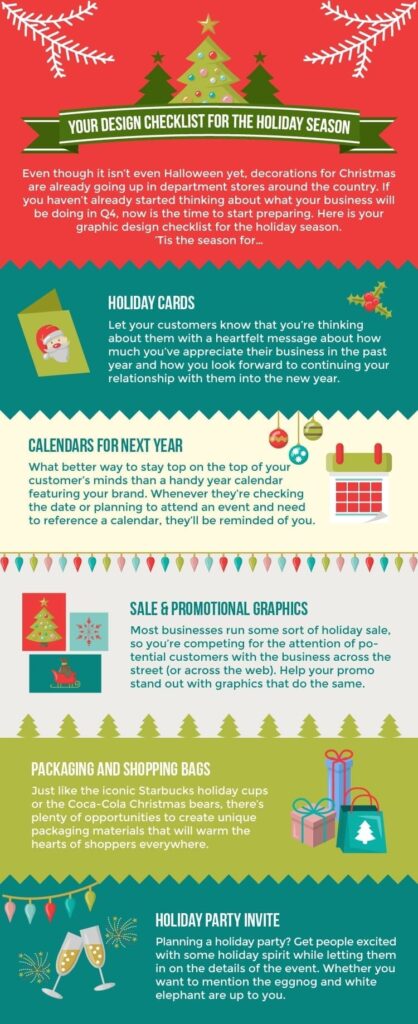 YOUR DESIGN CHECKLIST FOR THE HOLIDAY SEASON

Even though it isn't even Halloween yet, decorations for Christmas are already going up in department stores around the country. If you haven't already started thinking about what your business will be doing in Q4, now is the time to start preparing. Here is your graphic design checklist for the holiday season. 'Tis the season for...

HOLIDAY CARDS

Let your customers know that you're thinking about them with a heartfelt message about how much you've appreciate their business in the past year and how you look forward to continuing your relationship with them into the new year.

CALENDARS FOR NEXT YEAR

What better way to stay top on the top of your customer's minds than a handy year calendar featuring your brand. Whenever they're checking the date or planning to attend an event and need to reference a calendar, they'll be reminded of you.

SALE & PROMOTIONAL GRAPHICS

Most businesses run some sort of holiday sale, so you're competing for the attention of potential customers with the business across the street (or across the web). Help your promo stand out with graphics that do the same.

PACKAGING AND SHOPPING BAGS

Just like the iconic Starbucks holiday cups or the Coca-Cola Christmas bears, there's plenty of opportunities to create unique packaging materials that will warm the hearts of shoppers everywhere.

HOLIDAY PARTY INVITE

Planning a holiday party? Get people excited with some holiday spirit while letting them in on the details of the event. Whether you want to mention the eggnog and white elephant are up to you.