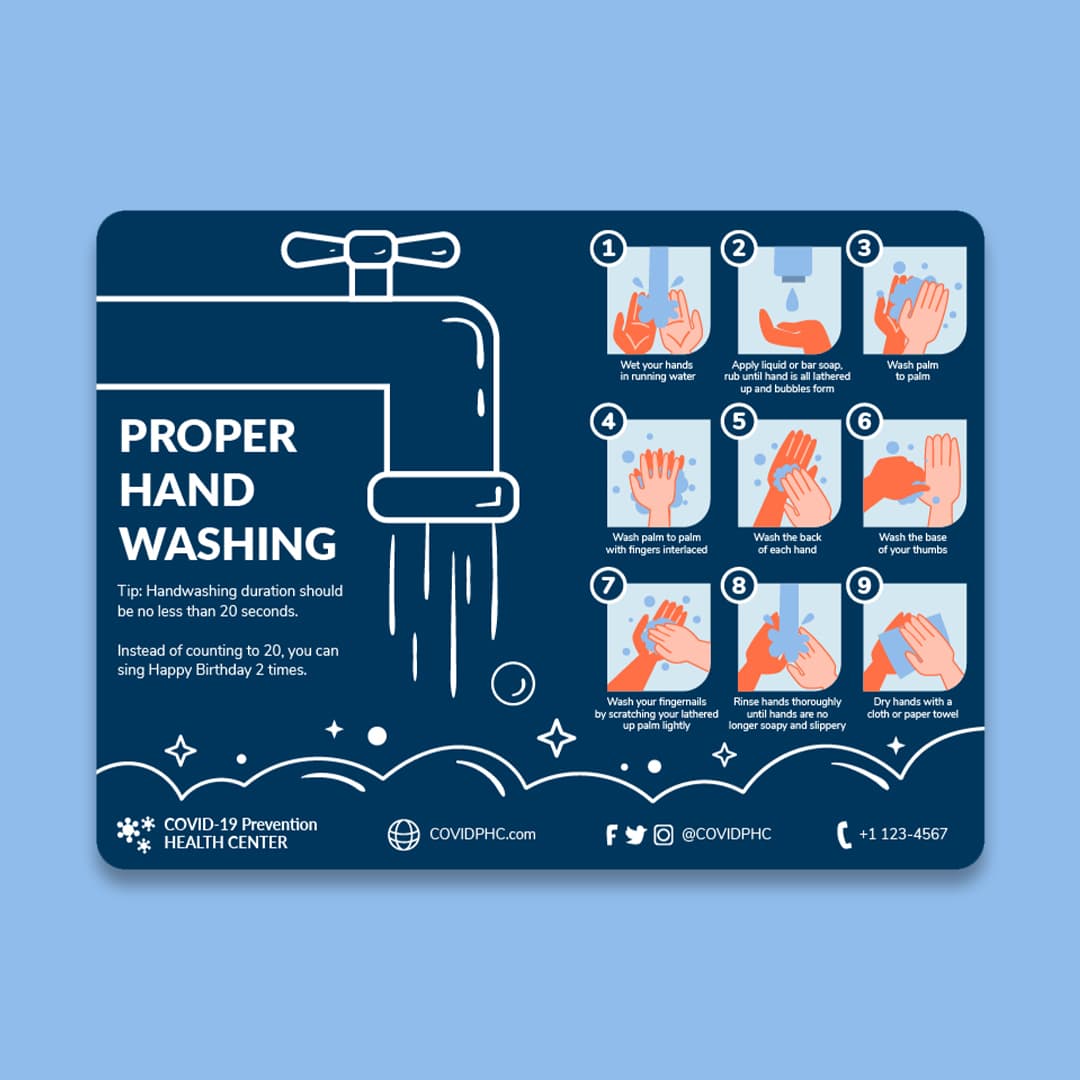 PROPER HAND WASHING

Tip: Handwashing duration should be no less than 20 seconds.

Instead of counting to 20, you can sing Happy Birthday 2 times.

1
Wet your hands in running water

2
Apply liquid or bar soap, rub until hand is all lathered up and bubbles form

3
Wash palm to palm

4
Wash palm to palm with fingers interlaced

5
Wash the back of each hand

6
Wash the base of your thumbs

7
Wash your fingernails by scratching your lathered up palm lightly

8
Rinse hands thoroughly until hands are no longer soapy and slippery

9
Dry hands with a cloth or paper towel

COVID-19 Prevention HEALTH CENTER

COVIDPHC.com

@COVIDPHC

+1 123-4567